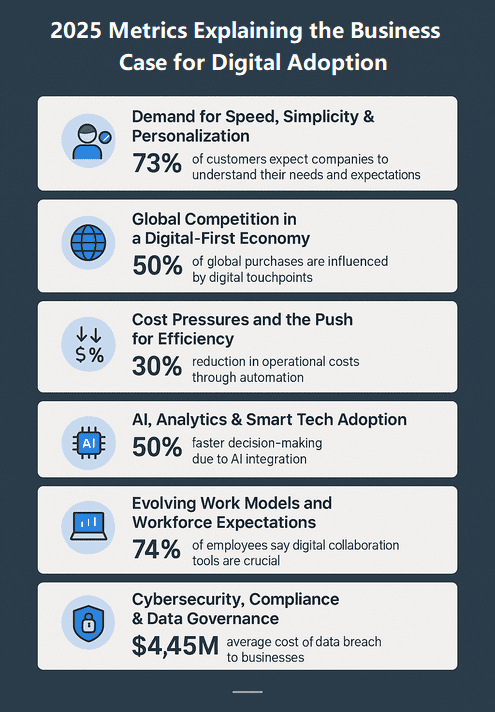 2025 Metrics Explaining the Business Case for Digital Adoption

Demand for Speed, Simplicity & Personalization
73% of customers expect companies to understand their needs and expectations

Global Competition in a Digital-First Economy
50% of global purchases are influenced by digital touchpoints

↓↓
$%
Cost Pressures and the Push for Efficiency
30% reduction in operational costs through automation

AI
AI, Analytics & Smart Tech Adoption
50% faster decision-making due to AI integration

Evolving Work Models and Workforce Expectations
74% of employees say digital collaboration tools are crucial

Cybersecurity, Compliance & Data Governance
$4,45M average cost of data breach to businesses