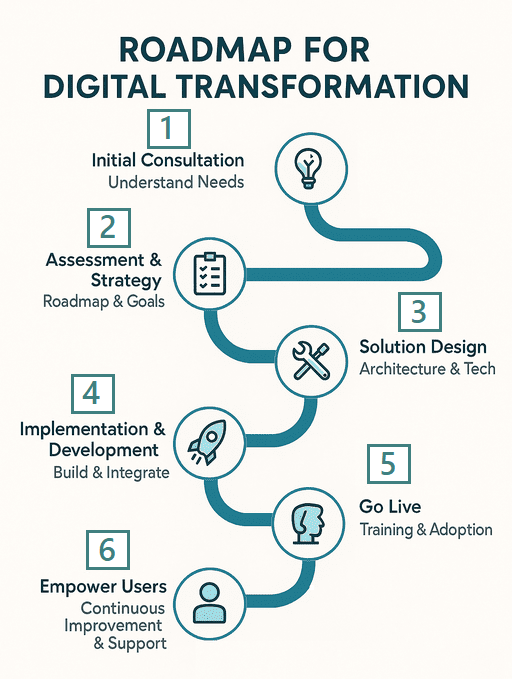 ROADMAP FOR
DIGITAL TRANSFORMATION

1
Initial Consultation
Understand Needs

2
Assessment & Strategy
Roadmap & Goals

3
Solution Design
Architecture & Tech

4
Implementation & Development
Build & Integrate

5
Go Live
Training & Adoption

6
Empower Users
Continuous Improvement & Support